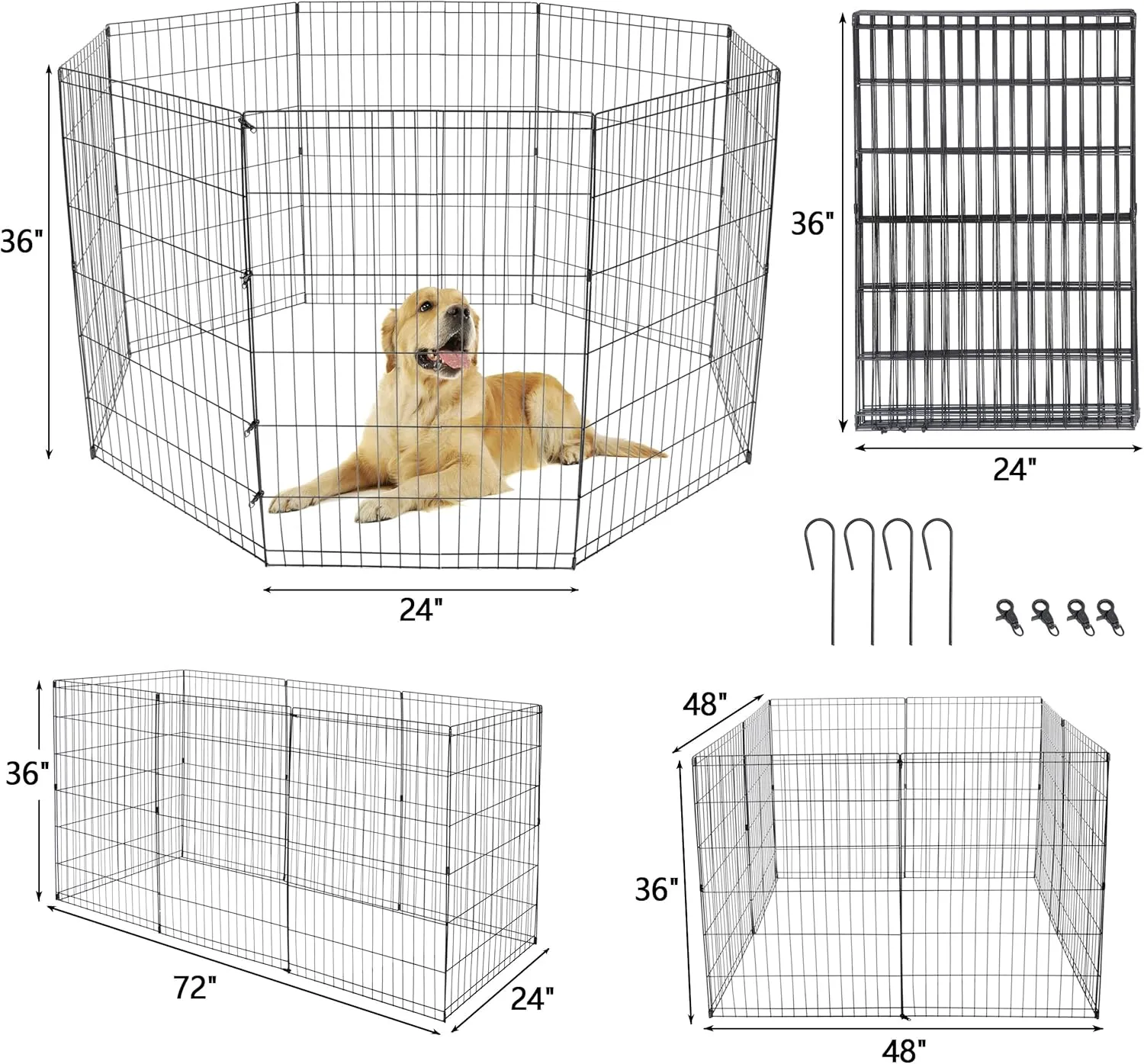 36"

24"

36"

24"

36"

72"

24"

48"

36"

48"