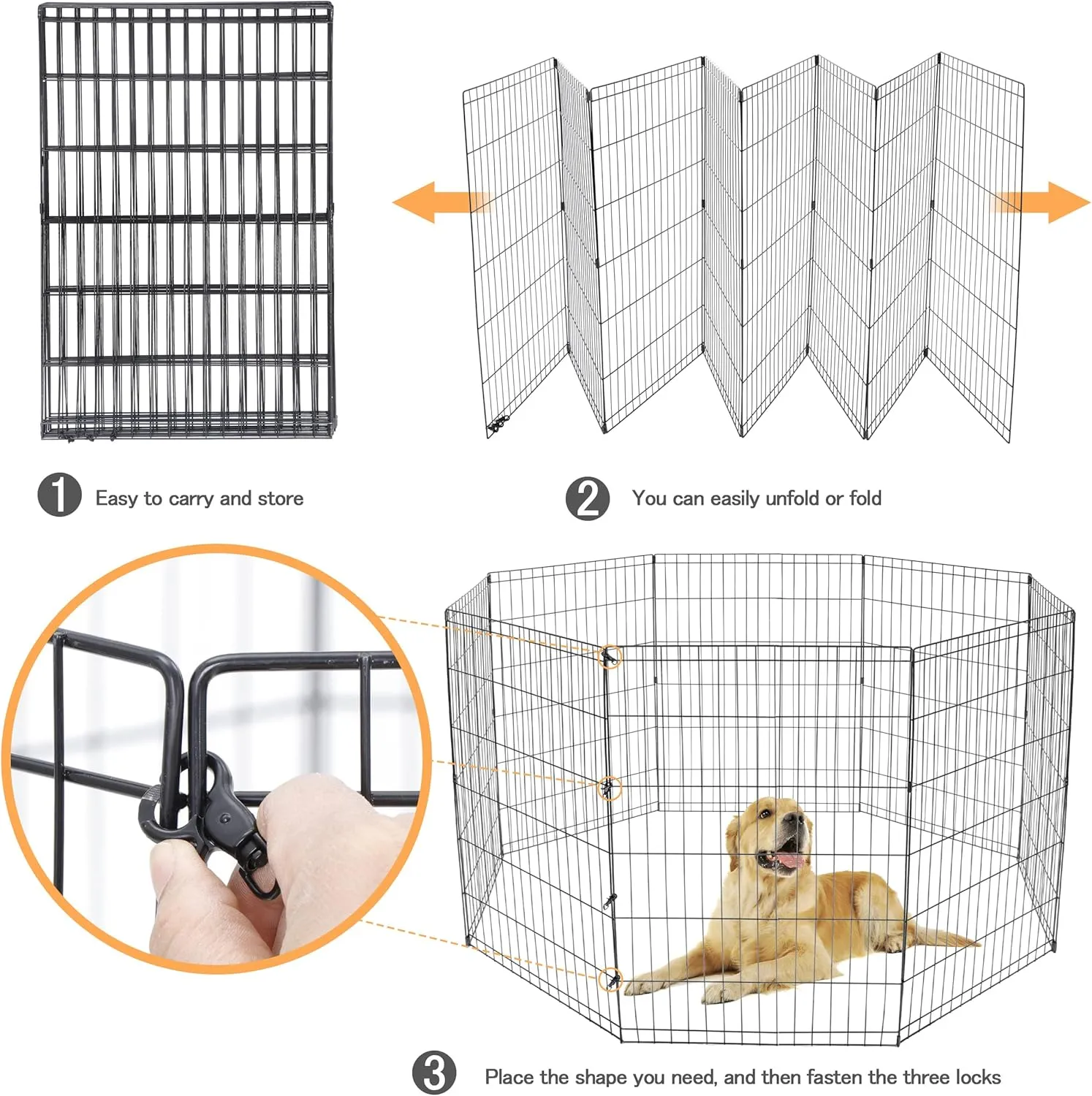 1 Easy to carry and store

2 You can easily unfold or fold

3 Place the shape you need, and then fasten the three locks